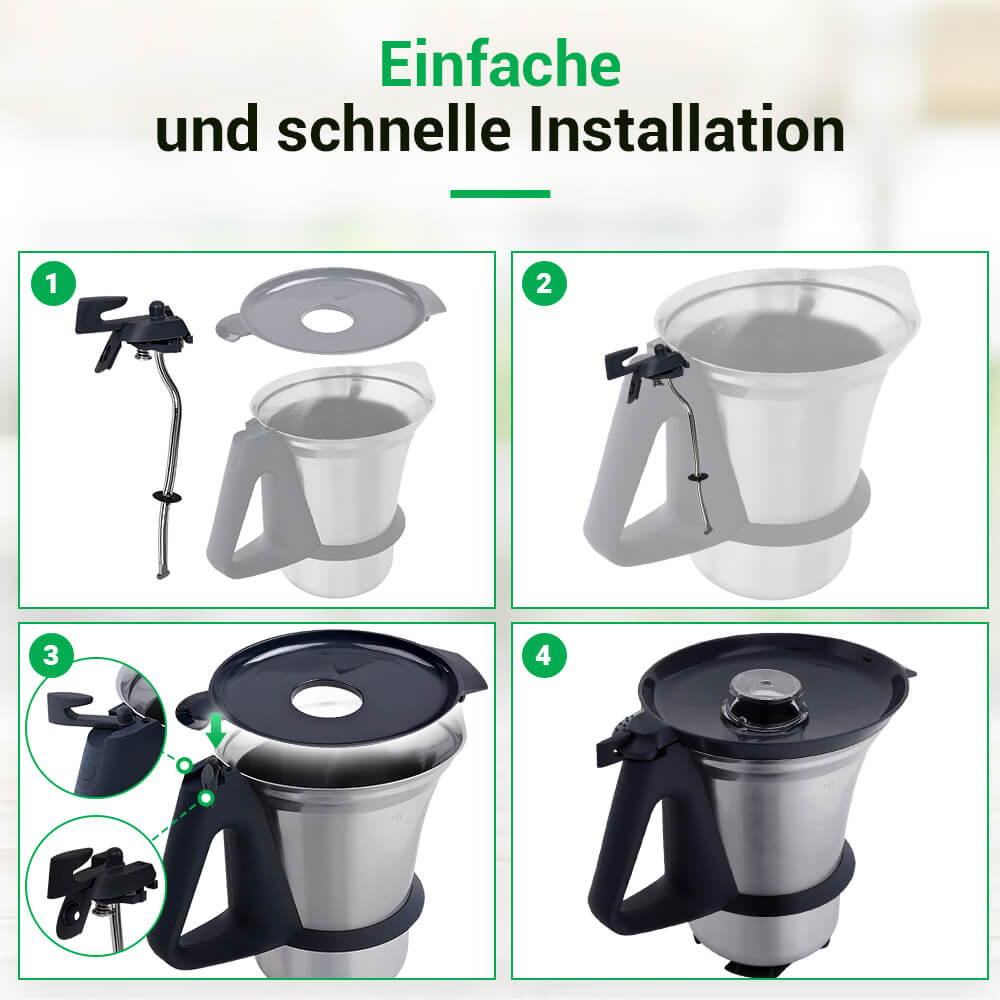 Einfache
und schnelle Installation

1

2

3

4