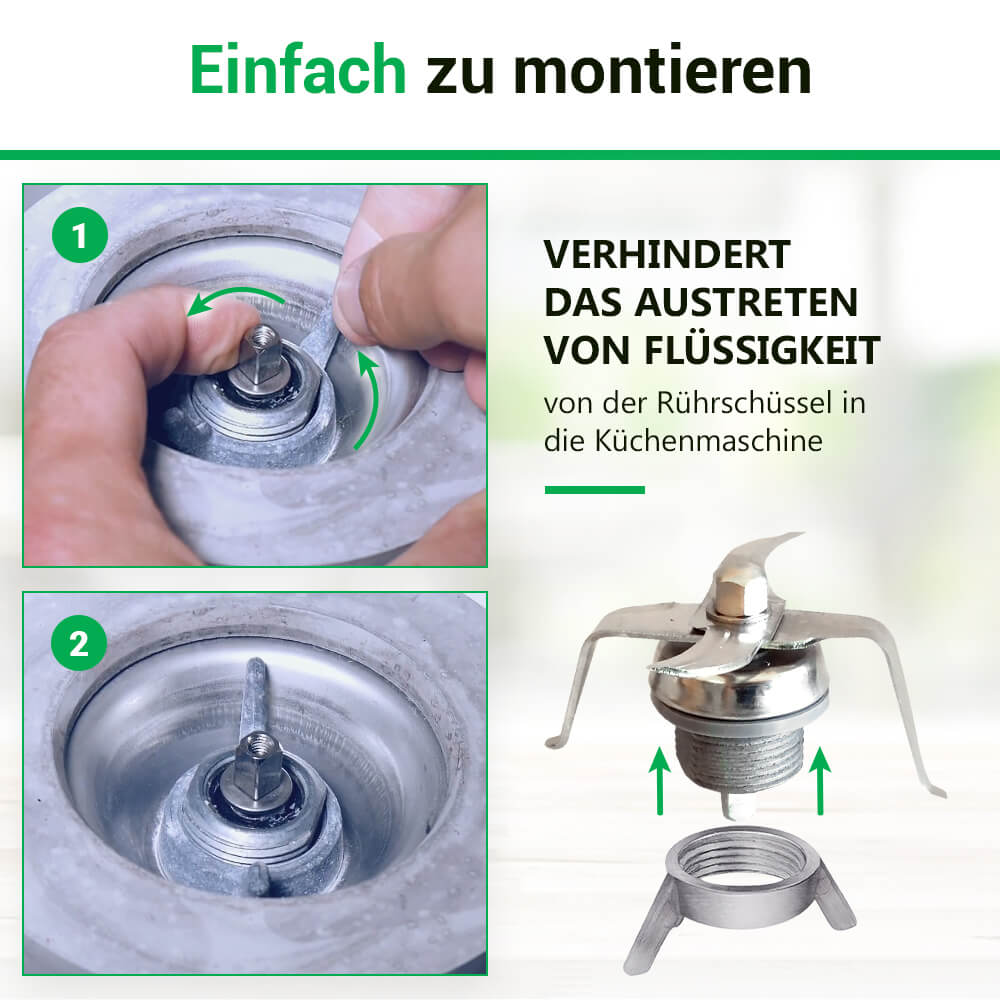 Einfach zu montieren

1

2

VERHINDERT DAS AUSTRETEN VON FLÜSSIGKEIT

von der Rührschüssel in die Küchenmaschine