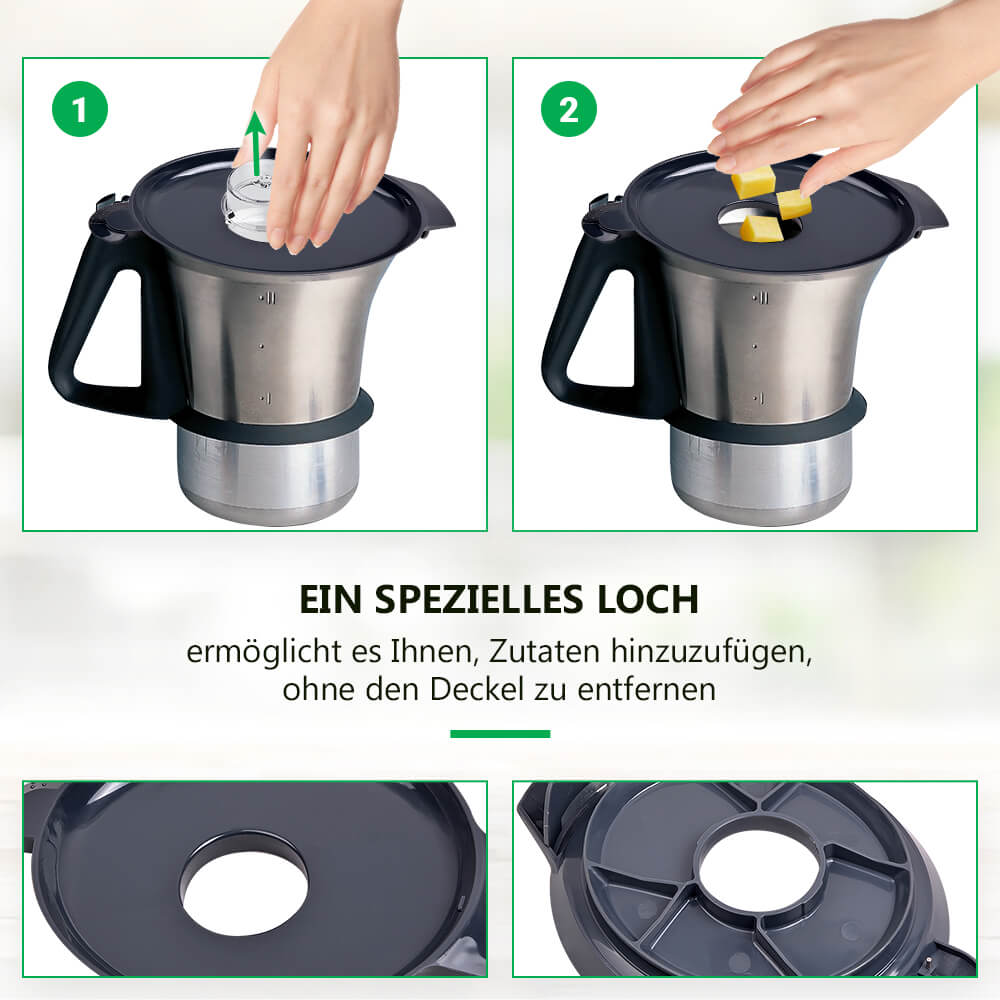 1

2

EIN SPEZIELLES LOCH

ermöglicht es Ihnen, Zutaten hinzuzufügen, ohne den Deckel zu entfernen