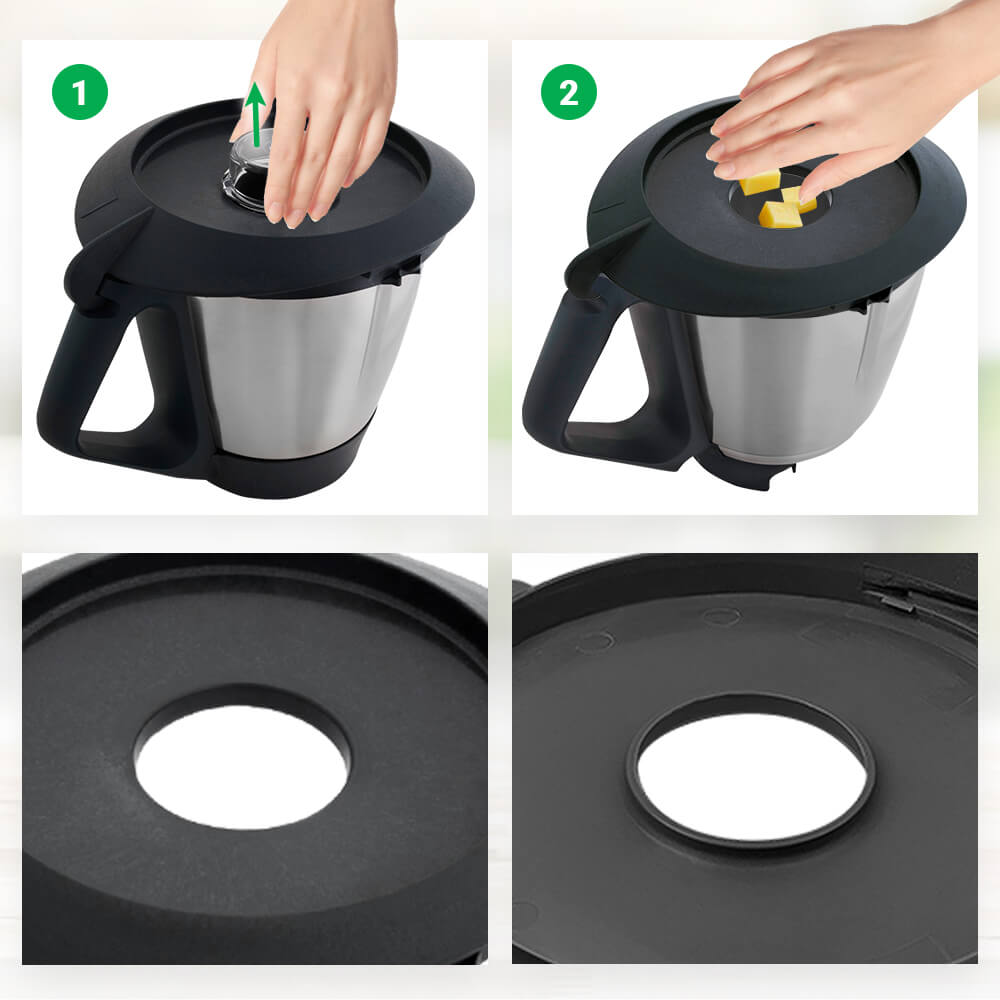 1

2